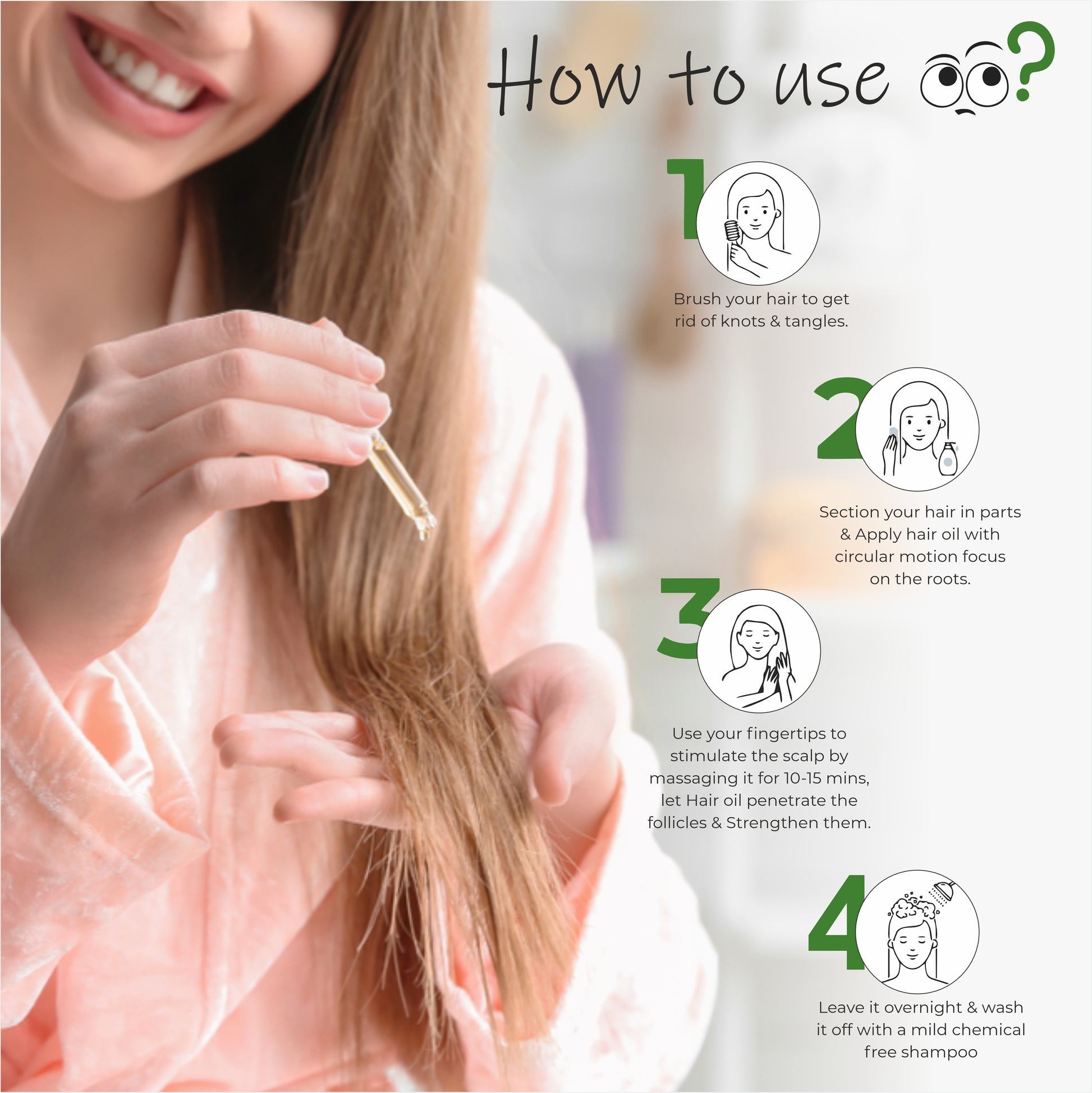 How to use ?

1

Brush your hair to get rid of knots & tangles.

2

Section your hair in parts & Apply hair oil with circular motion focus on the roots.

3

Use your fingertips to stimulate the scalp by massaging it for 10-15 mins, let Hair oil penetrate the follicles & Strengthen them.

4

Leave it overnight & wash it off with a mild chemical free shampoo