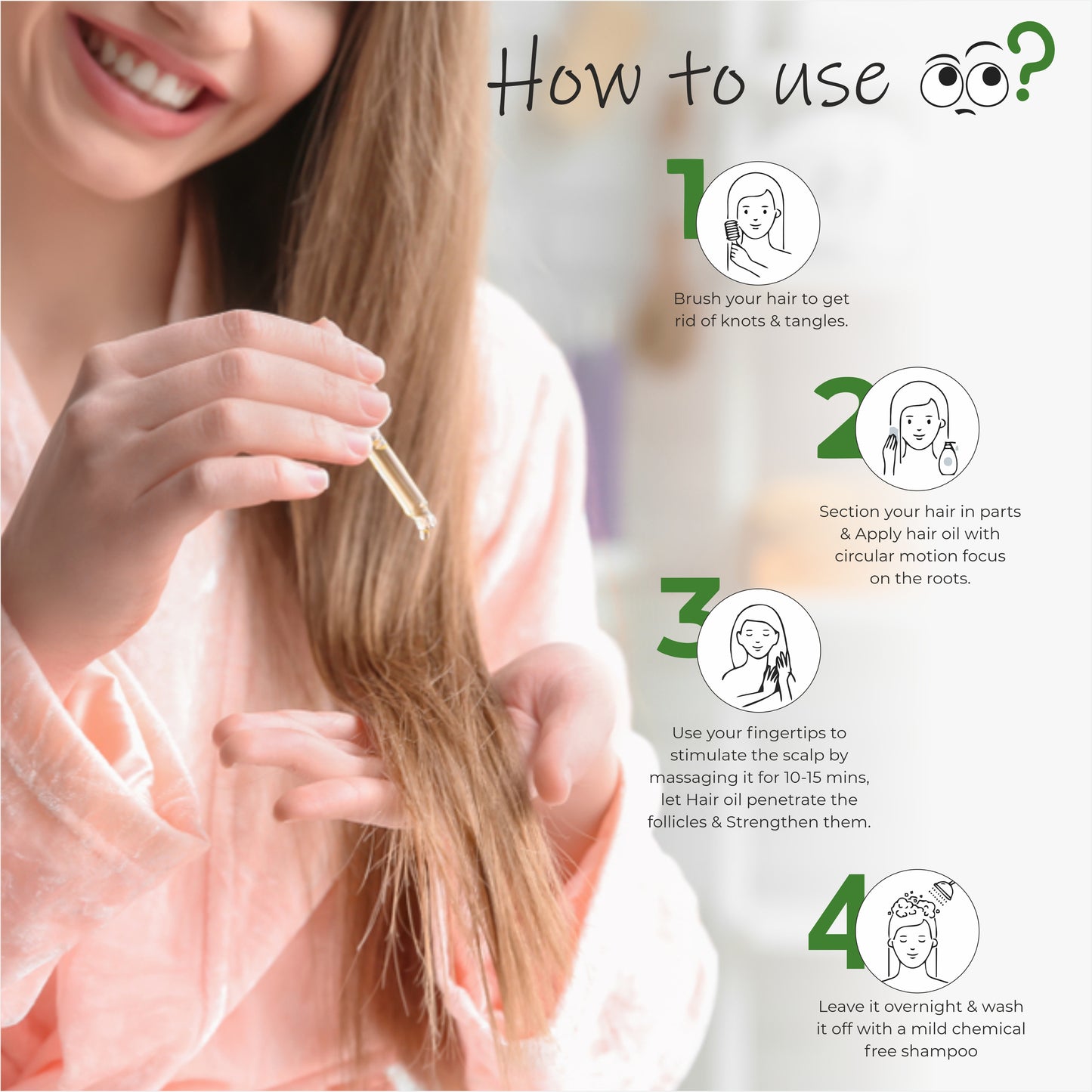 How to use ?

1

Brush your hair to get rid of knots & tangles.

2

Section your hair in parts & Apply hair oil with circular motion focus on the roots.

3

Use your fingertips to stimulate the scalp by massaging it for 10-15 mins, let Hair oil penetrate the follicles & Strengthen them.

4

Leave it overnight & wash it off with a mild chemical free shampoo